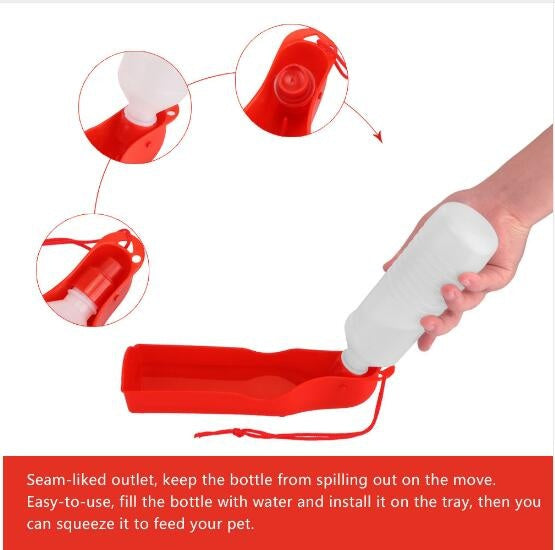 Seam-liked outlet, keep the bottle from spilling out on the move.
Easy-to-use, fill the bottle with water and install it on the tray, then you can squeeze it to feed your pet.