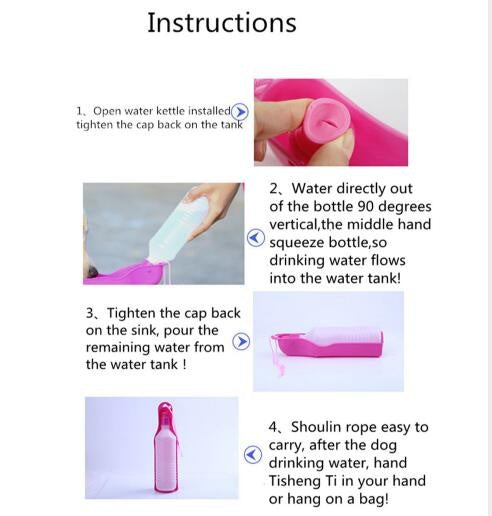 Instructions

1、Open water kettle installed tighten the cap back on the tank

2、Water directly out of the bottle 90 degrees vertical,the middle hand squeeze bottle,so drinking water flows into the water tank!

3、Tighten the cap back on the sink, pour the remaining water from the water tank !

4、Shoulin rope easy to carry, after the dog drinking water, hand Tisheng Ti in your hand or hang on a bag!