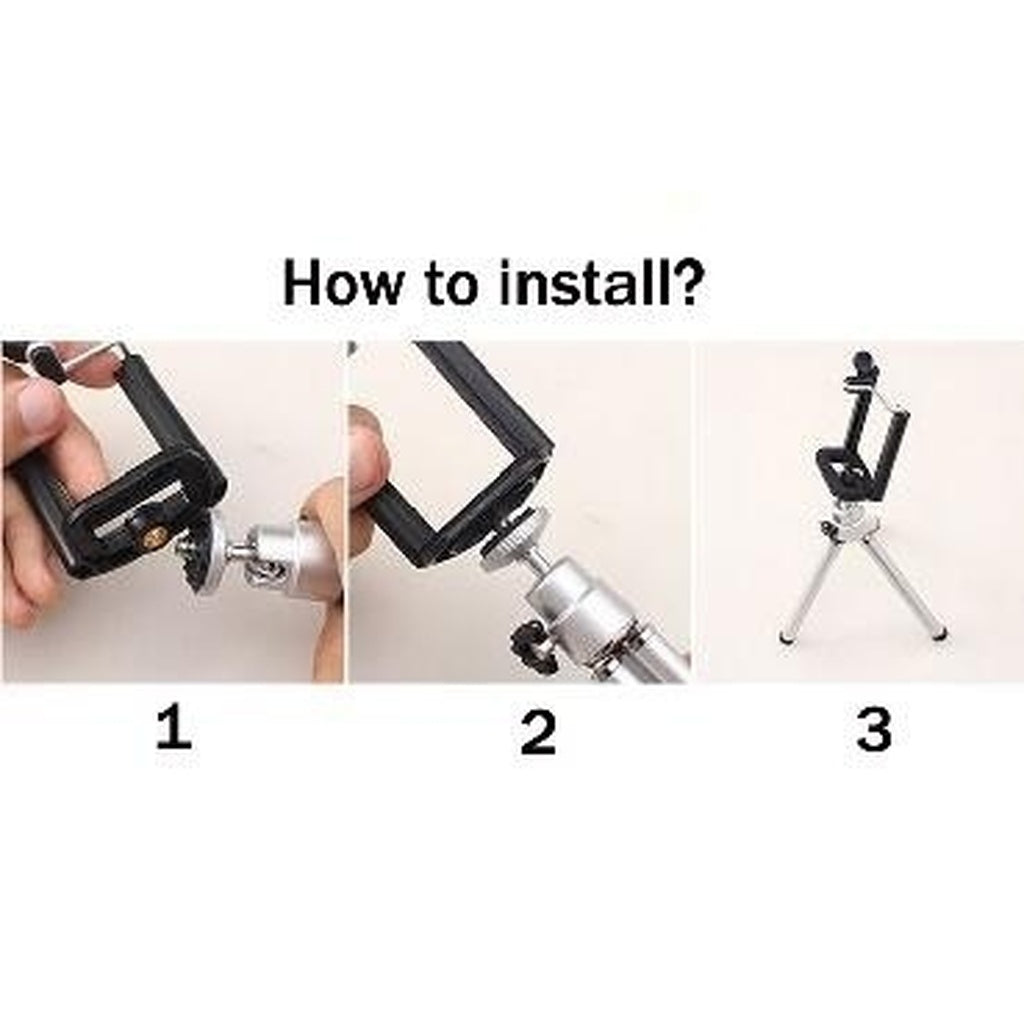 How to install?

1

2

3